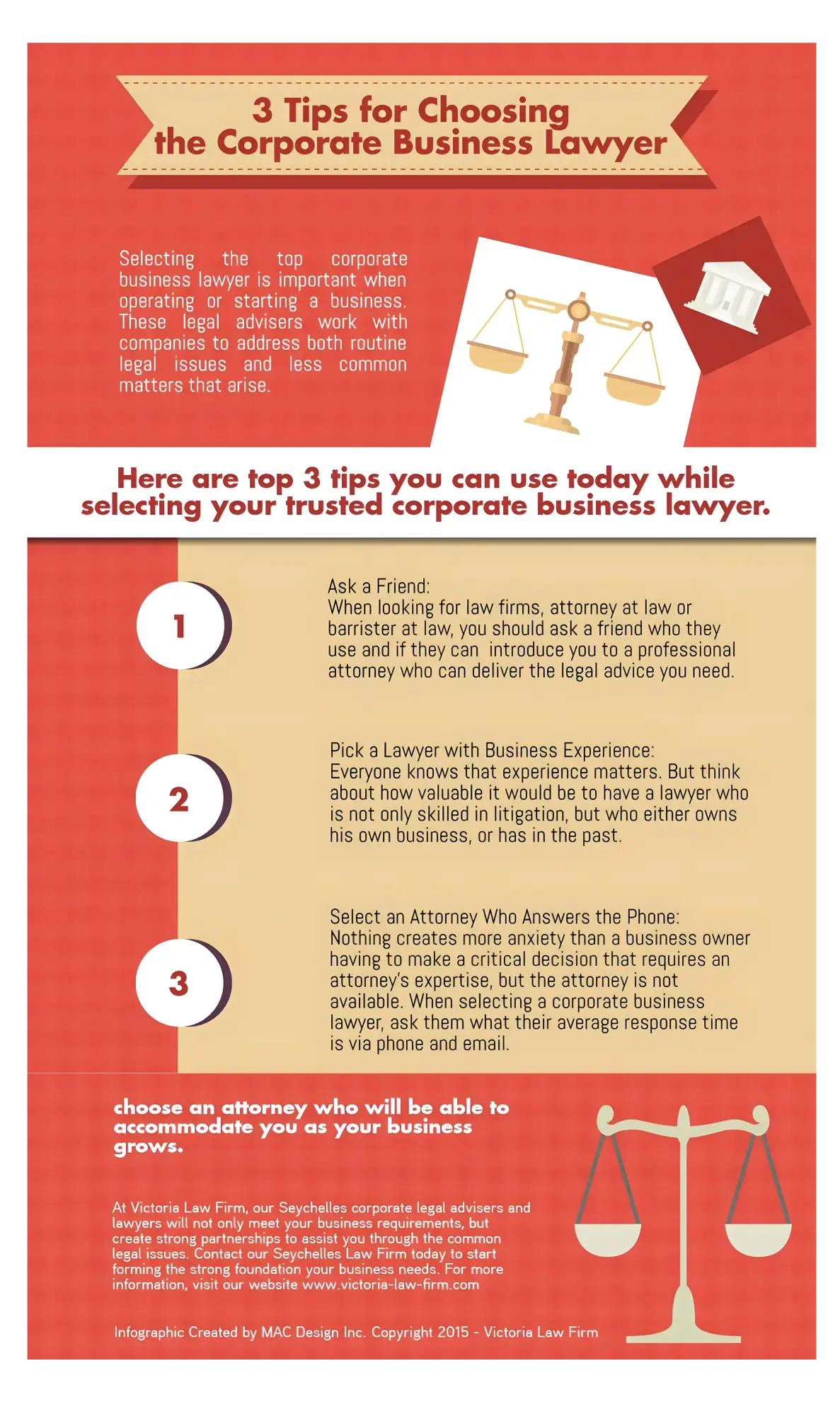 3 Tips for Choosing the Corporate Business Lawyer

Selecting the top corporate business lawyer is important when operating or starting a business. These legal advisers work with companies to address both routine legal issues and less common matters that arise.

Here are top 3 tips you can use today while selecting your trusted corporate business lawyer.

1

Ask a Friend:
When looking for law firms, attorney at law or barrister at law, you should ask a friend who they use and if they can introduce you to a professional attorney who can deliver the legal advice you need.

2

Pick a Lawyer with Business Experience:
Everyone knows that experience matters. But think about how valuable it would be to have a lawyer who is not only skilled in litigation, but who either owns his own business, or has in the past.

3

Select an Attorney Who Answers the Phone:
Nothing creates more anxiety than a business owner having to make a critical decision that requires an attorney's expertise, but the attorney is not available. When selecting a corporate business lawyer, ask them what their average response time is via phone and email.

choose an attorney who will be able to accommodate you as your business grows.

At Victoria Law Firm, our Seychelles corporate legal advisers and lawyers will not only meet your business requirements, but create strong partnerships to assist you through the common legal issues. Contact our Seychelles Law Firm today to start forming the strong foundation your business needs. For more information, visit our website www.victoria-law-firm.com

Infographic Created by MAC Design Inc. Copyright 2015 - Victoria Law Firm